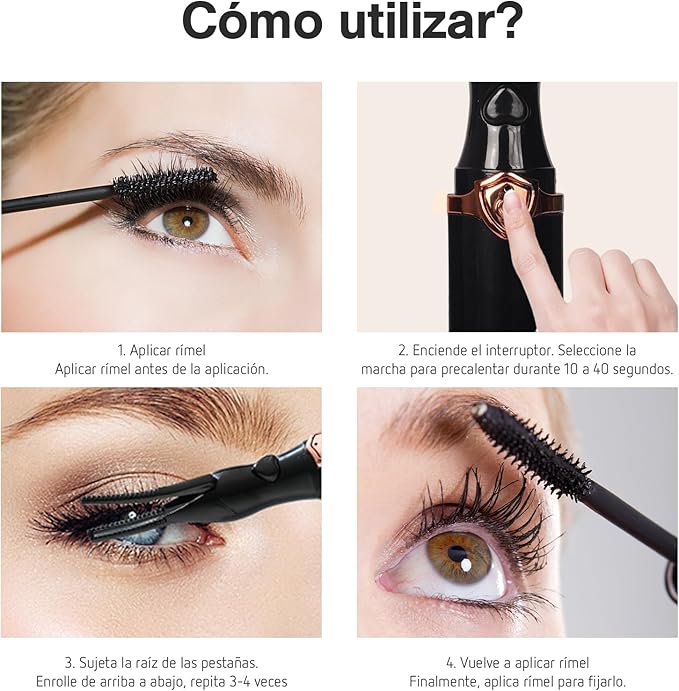 Cómo utilizar?

1. Aplicar rímel
Aplicar rímel antes de la aplicación.

2. Enciende el interruptor. Seleccione la marcha para precalentar durante 10 a 40 segundos.

3. Sujeta la raíz de las pestañas.
Enrolle de arriba a abajo, repita 3-4 veces

4. Vuelve a aplicar rímel
Finalmente, aplica rímel para fijarlo.